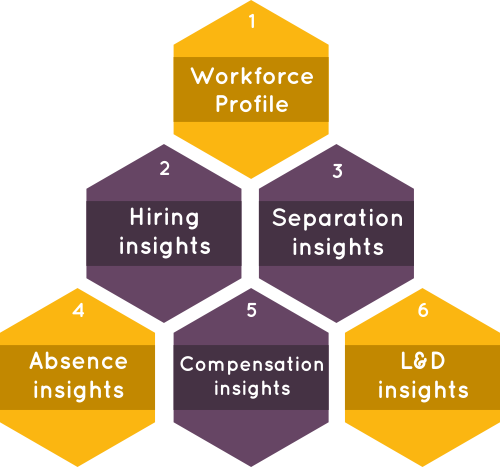 1
Workforce Profile

2
Hiring insights

3
Separation insights

4
Absence insights

5
Compensation insights

6
L&D insights